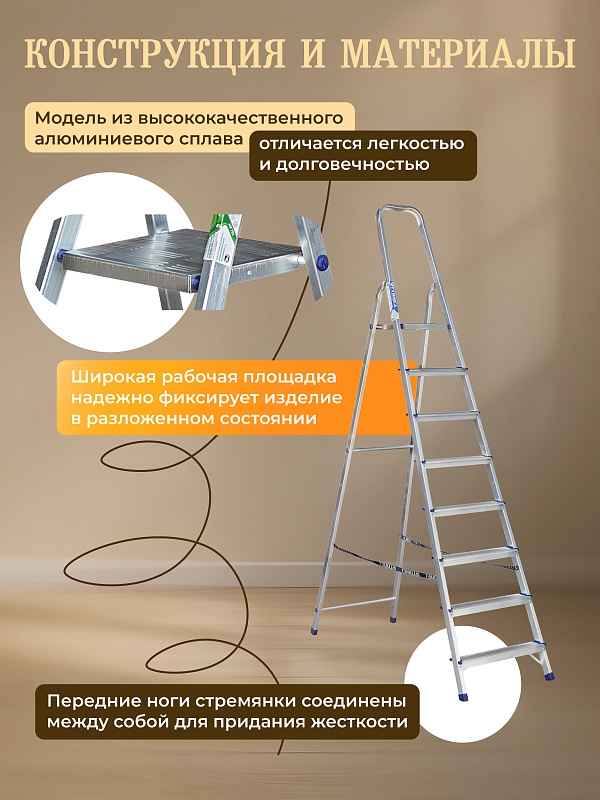 КОНСТРУКЦИЯ И МАТЕРИАЛЫ

Модель из высококачественного алюминиевого сплава

отличается легкостью и долговечностью

Широкая рабочая площадка надежно фиксирует изделие в разложенном состоянии

Передние ноги стремянки соединены между собой для придания жесткости