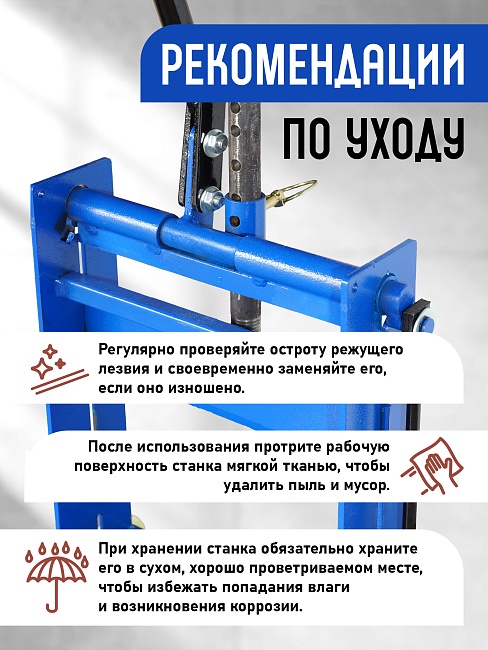 РЕКОМЕНДАЦИИ

ПО УХОДУ

Регулярно проверяйте остроту режущего лезвия и своевременно заменяйте его, если оно изношено.

После использования протрите рабочую поверхность станка мягкой тканью, чтобы удалить пыль и мусор.

При хранении станка обязательно храните его в сухом, хорошо проветриваемом месте, чтобы избежать попадания влаги и возникновения коррозии.