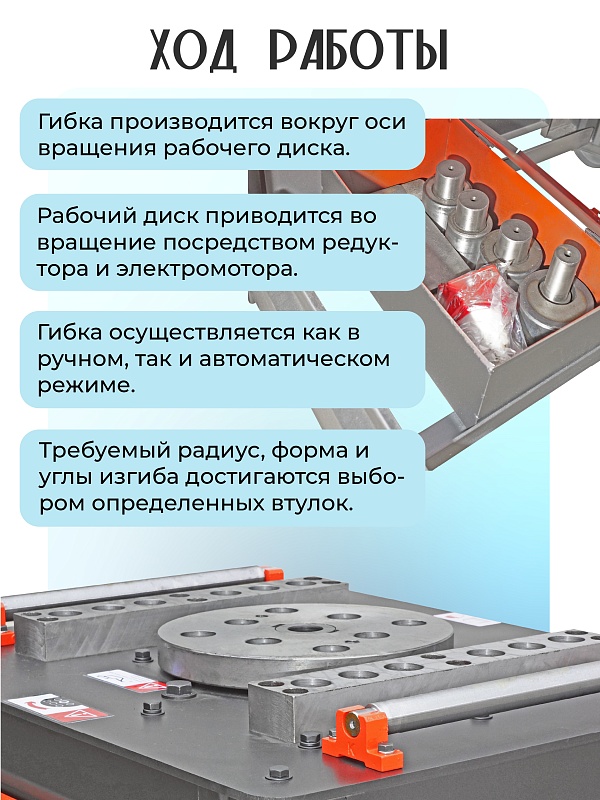 ХОД РАБОТЫ

Гибка производится вокруг оси вращения рабочего диска.

Рабочий диск приводится во вращение посредством редуктора и электромотора.

Гибка осуществляется как в ручном, так и автоматическом режиме.

Требуемый радиус, форма и углы изгиба достигаются выбором определенных втулок.