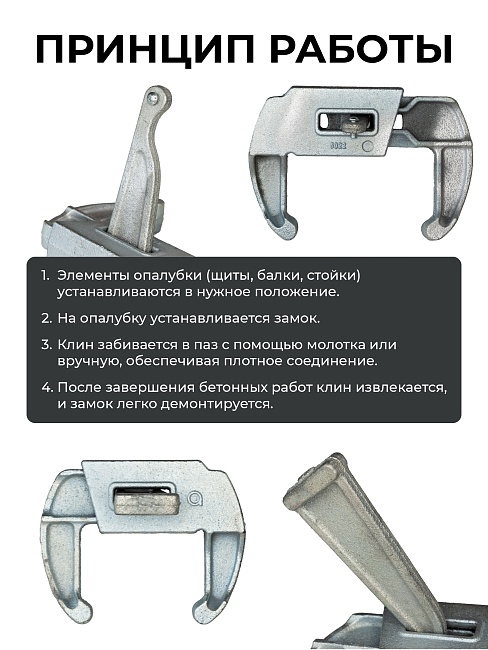 ПРИНЦИП РАБОТЫ

1. Элементы опалубки (щиты, балки, стойки) устанавливаются в нужное положение.

2. На опалубку устанавливается замок.

3. Клин забивается в паз с помощью молотка или вручную, обеспечивая плотное соединение.

4. После завершения бетонных работ клин извлекается, и замок легко демонтируется.